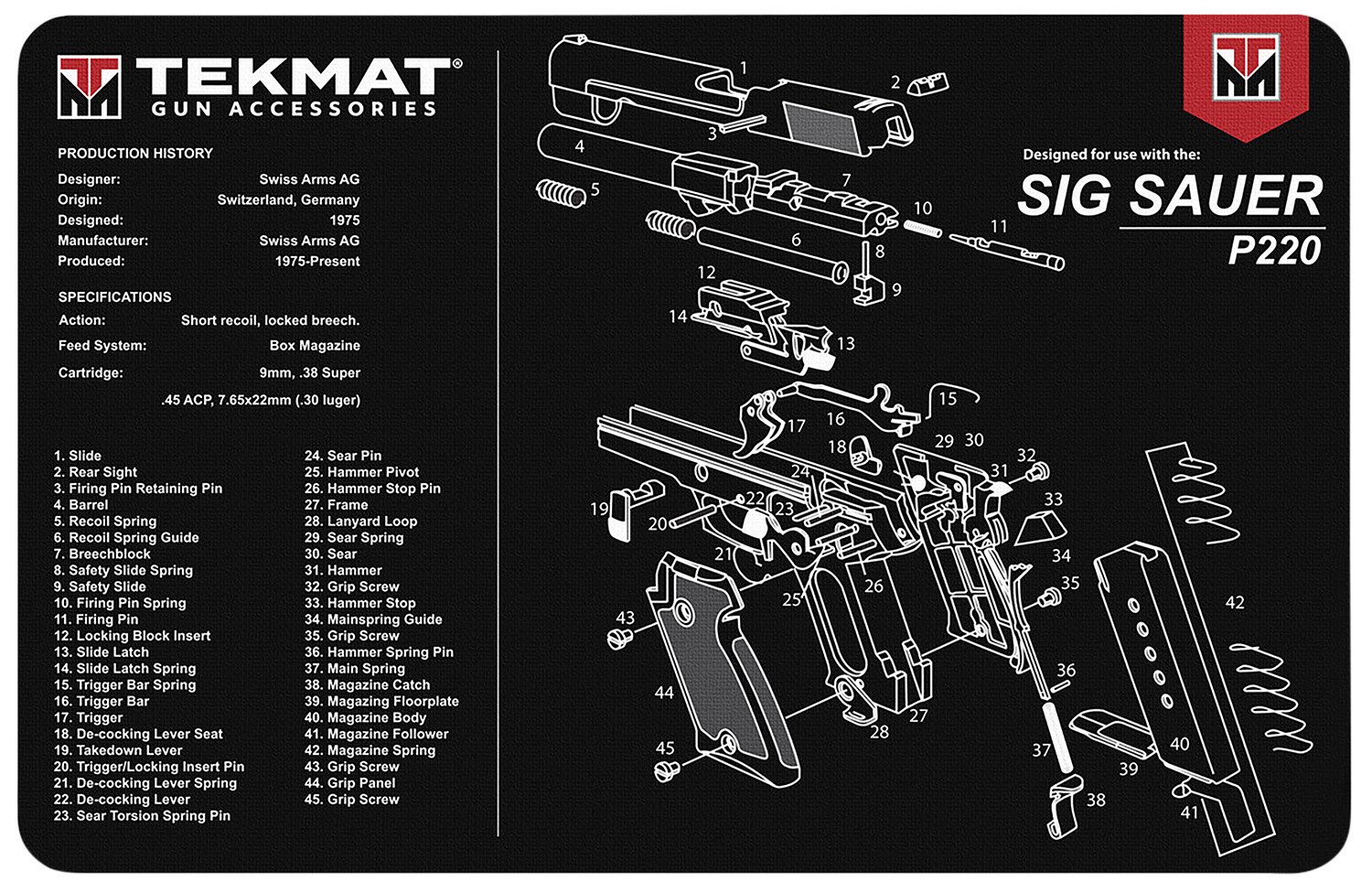 TEKMAT®
GUN ACCESSORIES

PRODUCTION HISTORY
Designer: Swiss Arms AG
Origin: Switzerland, Germany
Designed: 1975
Manufacturer: Swiss Arms AG
Produced: 1975-Present

SPECIFICATIONS
Action: Short recoil, locked breech.
Feed System: Box Magazine
Cartridge: 9mm, .38 Super
.45 ACP, 7.65x22mm (.30 luger)

1. Slide
2. Rear Sight
3. Firing Pin Retaining Pin
4. Barrel
5. Recoil Spring
6. Recoil Spring Guide
7. Breechblock
8. Safety Slide Spring
9. Safety Slide
10. Firing Pin Spring
11. Firing Pin
12. Locking Block Insert
13. Slide Latch
14. Slide Latch Spring
15. Trigger Bar Spring
16. Trigger Bar
17. Trigger
18. De-cocking Lever Seat
19. Takedown Lever
20. Trigger/Locking Insert Pin
21. De-cocking Lever Spring
22. De-cocking Lever
23. Sear Torsion Spring Pin
24. Sear Pin
25. Hammer Pivot
26. Hammer Stop Pin
27. Frame
28. Lanyard Loop
29. Sear Spring
30. Sear
31. Hammer
32. Grip Screw
33. Hammer Stop
34. Mainspring Guide
35. Grip Screw
36. Hammer Spring Pin
37. Main Spring
38. Magazine Catch
39. Magazing Floorplate
40. Magazine Body
41. Magazine Follower
42. Magazine Spring
43. Grip Screw
44. Grip Panel
45. Grip Screw

Designed for use with the:
SIG SAUER
P220

1 2 3 4 5 6 7 8 9 10 11 12 13 14 15 16 17 18 19 20 21 22 23 24 25 26 27 28 29 30 31 32 33 34 35 36 37 38 39 40 41 42 43 44 45